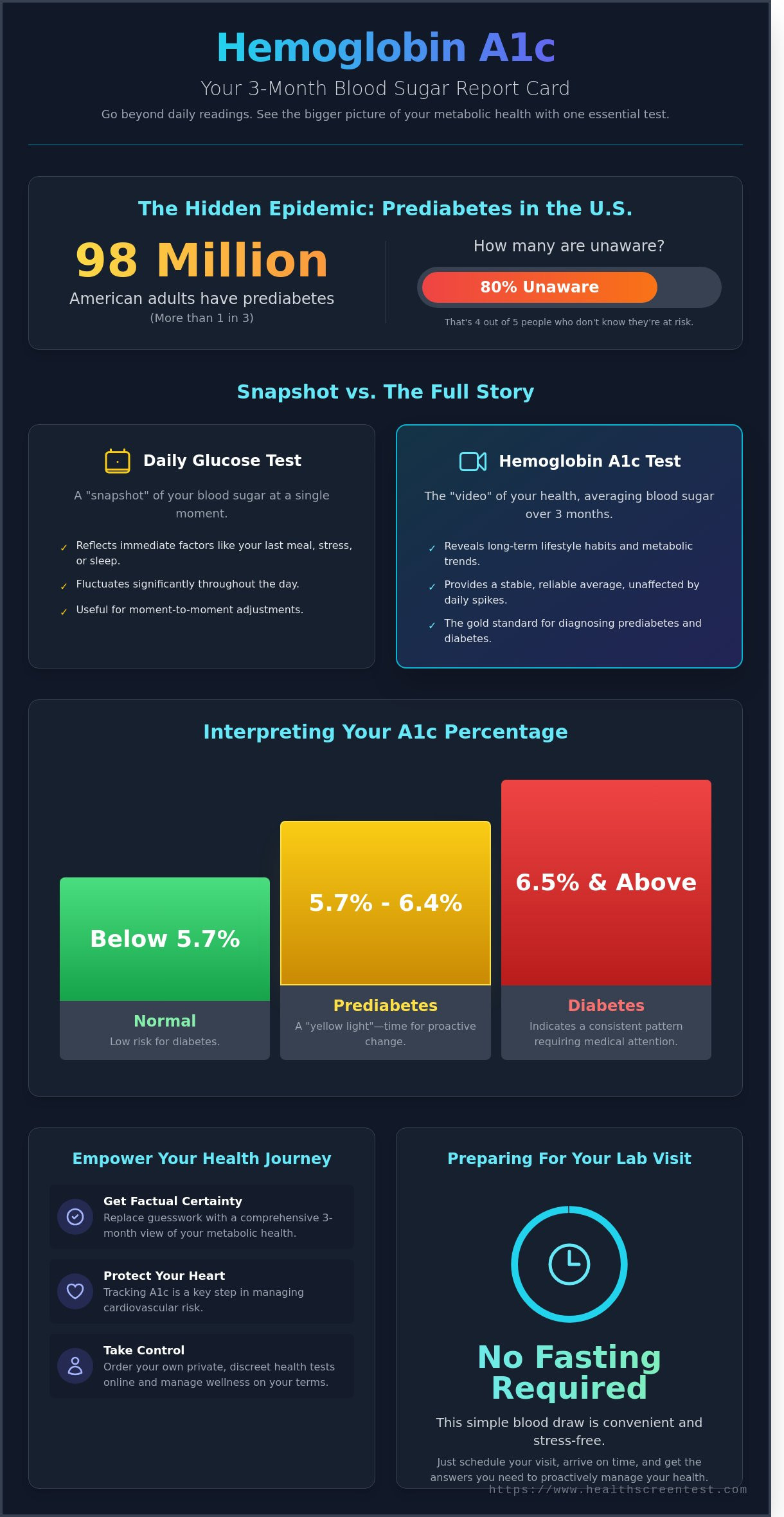 Hemoglobin A1c

Your 3-Month Blood Sugar Report Card

Go beyond daily readings. See the bigger picture of your metabolic health with one essential test.

The Hidden Epidemic: Prediabetes in the U.S.

98 Million

American adults have prediabetes

(More than 1 in 3)

How many are unaware?

80% Unaware

That's 4 out of 5 people who don't know they're at risk.

Snapshot vs. The Full Story

Daily Glucose Test

A "snapshot" of your blood sugar at a single moment.

✓ Reflects immediate factors like your last meal, stress, or sleep.

✓ Fluctuates significantly throughout the day.

✓ Useful for moment-to-moment adjustments.

Hemoglobin A1c Test

The "video" of your health, averaging blood sugar over 3 months.

✓ Reveals long-term lifestyle habits and metabolic trends.

✓ Provides a stable, reliable average, unaffected by daily spikes.

✓ The gold standard for diagnosing prediabetes and diabetes.

Interpreting Your A1c Percentage

Below 5.7%

Normal

Low risk for diabetes.

5.7% - 6.4%

Prediabetes

A "yellow light"—time for proactive change.

6.5% & Above

Diabetes

Indicates a consistent pattern requiring medical attention.

Empower Your Health Journey

Get Factual Certainty

Replace guesswork with a comprehensive 3-month view of your metabolic health.

Protect Your Heart

Tracking A1c is a key step in managing cardiovascular risk.

Take Control

Order your own private, discreet health tests online and manage wellness on your terms.

Preparing For Your Lab Visit

No Fasting Required

This simple blood draw is convenient and stress-free.

Just schedule your visit, arrive on time, and get the answers you need to proactively manage your health.

https://www.healthscreentest.com